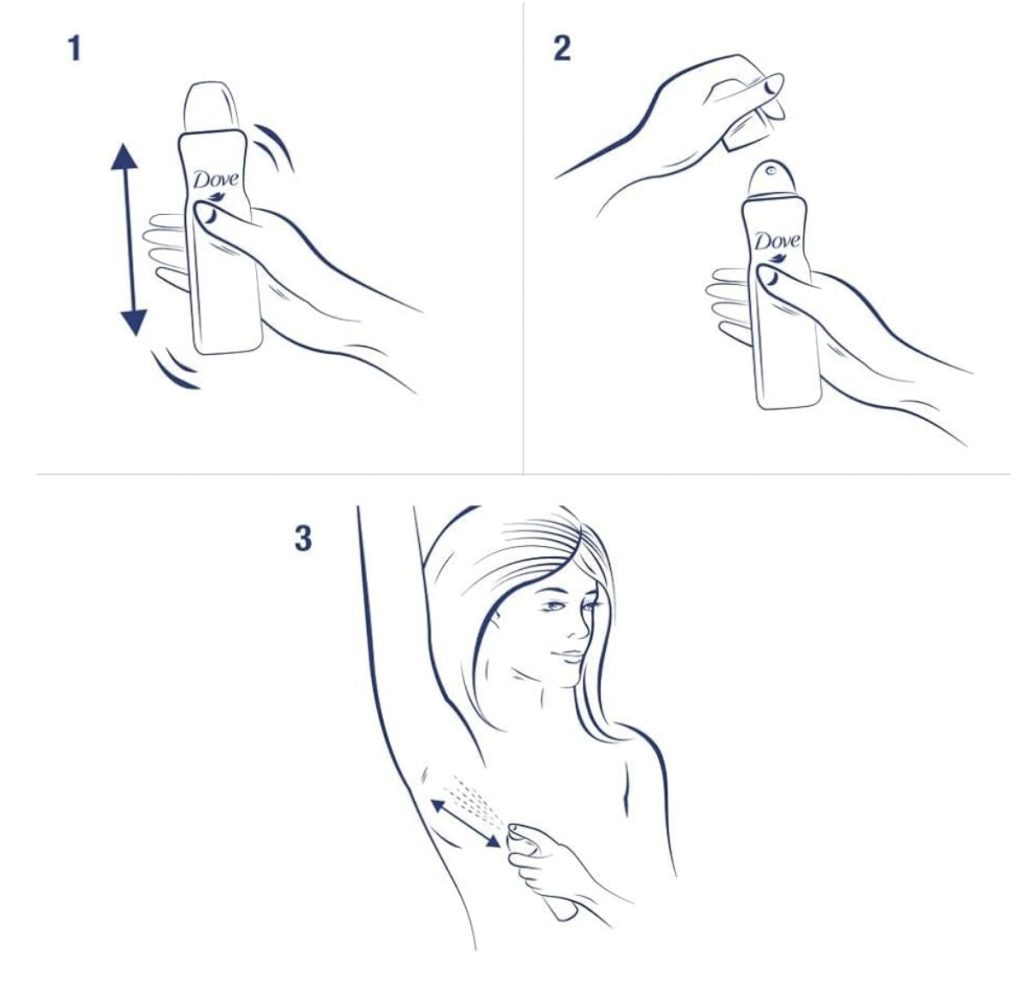 1

Dove

2

Dove

3