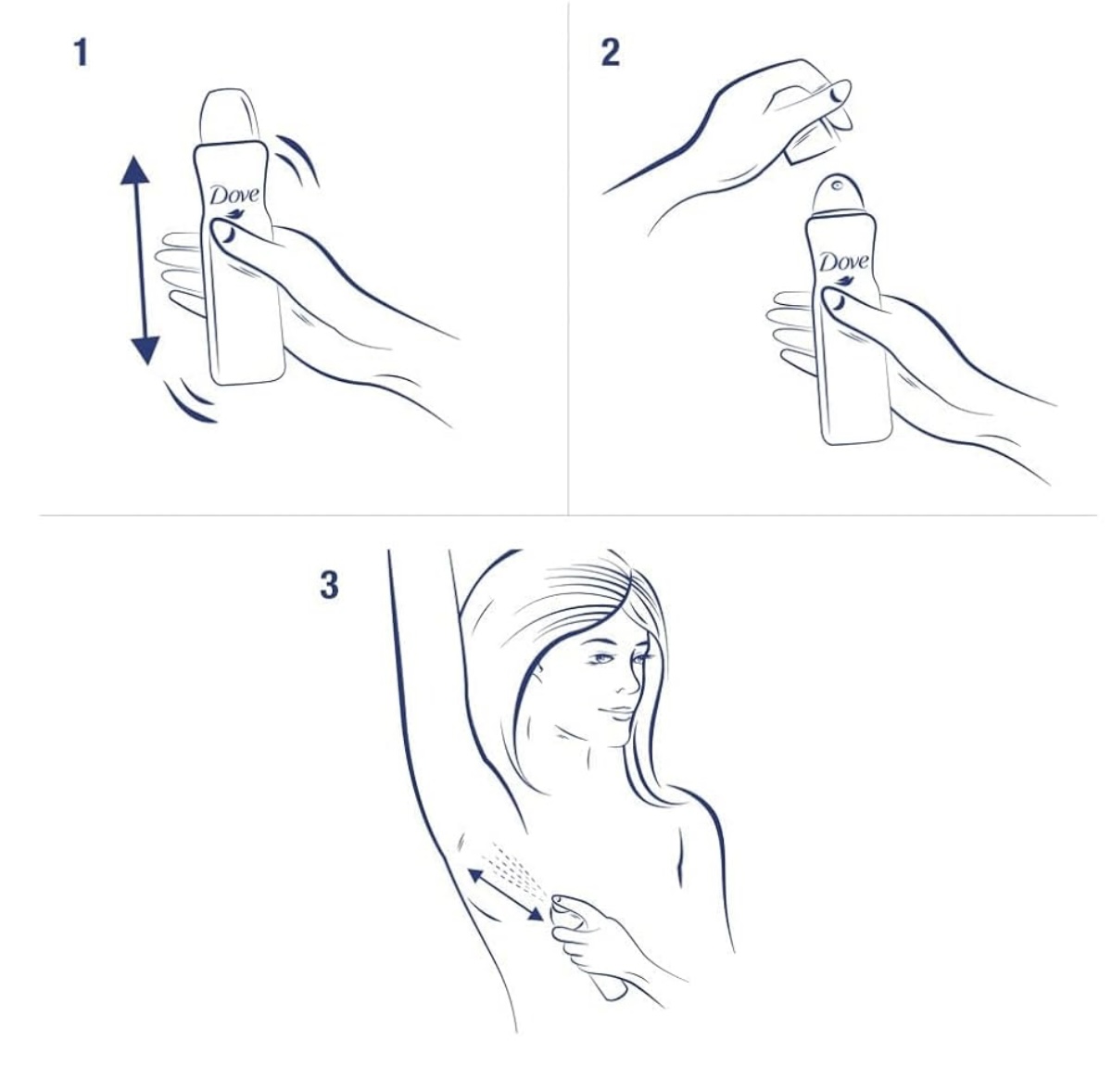 1

Dove

2

Dove

3